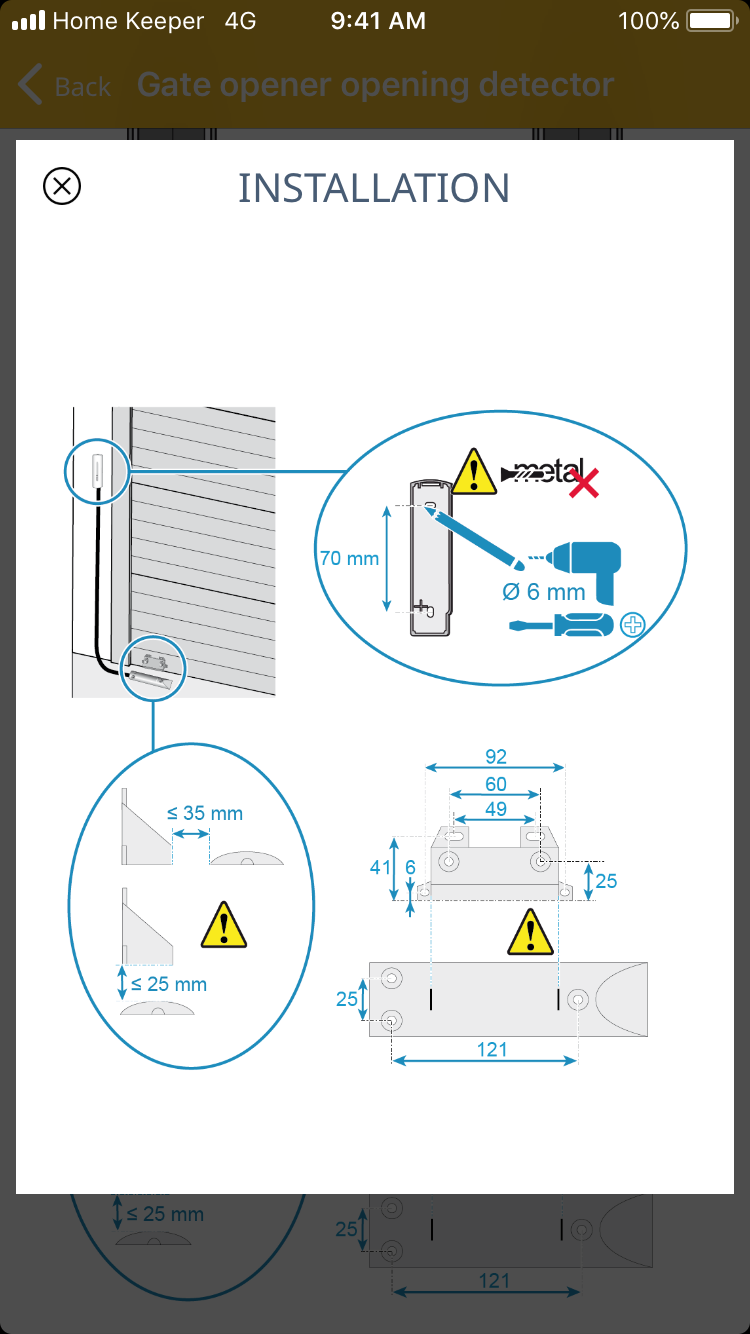 Home Keeper 4G 9:41 AM 100%

Back Gate opener opening detector

INSTALLATION

metal

70 mm

Ø 6 mm

≤ 35 mm

≤ 25 mm

92
60
49
41
6
25
25
121

≤ 25 mm
25
121